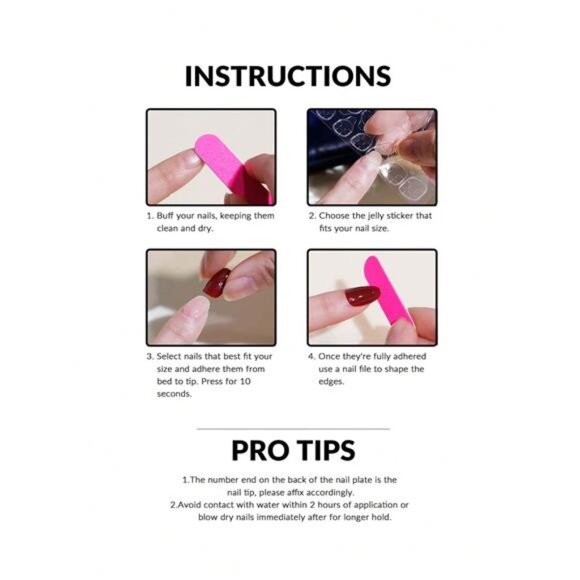 INSTRUCTIONS

1. Buff your nails, keeping them clean and dry.

2. Choose the jelly sticker that fits your nail size.

3. Select nails that best fit your size and adhere them from bed to tip. Press for 10 seconds.

4. Once they're fully adhered use a nail file to shape the edges.

PRO TIPS

1.The number end on the back of the nail plate is the nail tip, please affix accordingly.
2.Avoid contact with water within 2 hours of application or blow dry nails immediately after for longer hold.